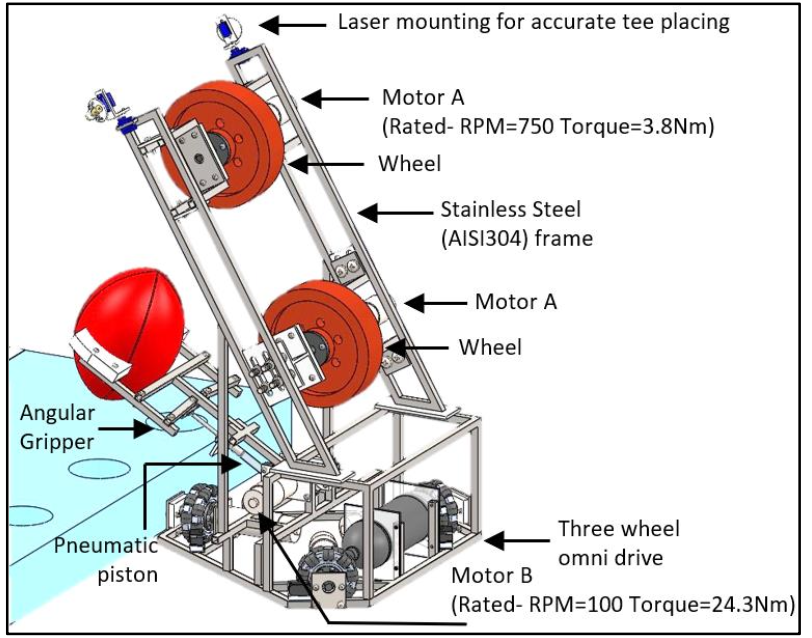 Laser mounting for accurate tee placing

Motor A
(Rated- RPM=750 Torque=3.8Nm)

Wheel

Stainless Steel
(AISI304) frame

Motor A

Wheel

Angular
Gripper

Pneumatic
piston

Three wheel
omni drive

Motor B
(Rated- RPM=100 Torque=24.3Nm)